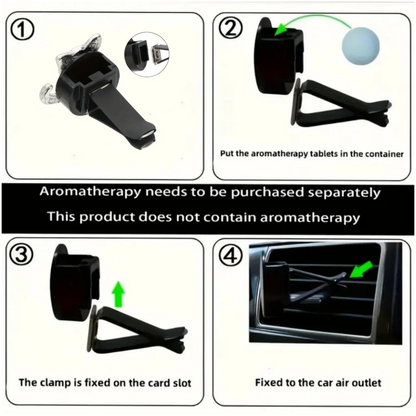 ①

②

Put the aromatherapy tablets in the container

Aromatherapy needs to be purchased separately
This product does not contain aromatherapy

③

The clamp is fixed on the card slot

④

Fixed to the car air outlet